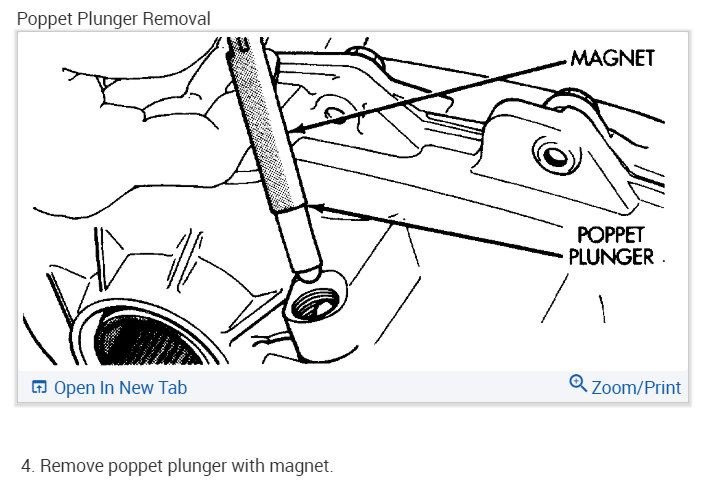 Poppet Plunger Removal

MAGNET

POPPET PLUNGER

Open In New Tab

Zoom/Print

4. Remove poppet plunger with magnet.