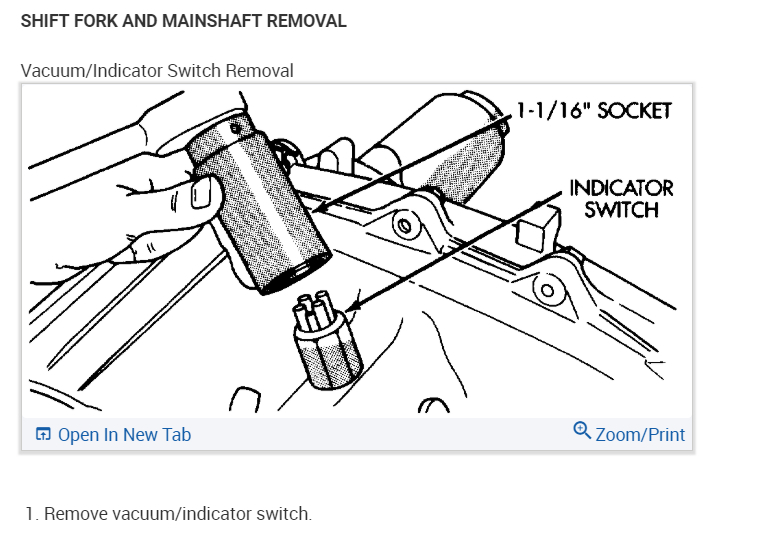 SHIFT FORK AND MAINSHAFT REMOVAL

Vacuum/Indicator Switch Removal

1-1/16" SOCKET

INDICATOR SWITCH

Open In New Tab

Zoom/Print

1. Remove vacuum/indicator switch.