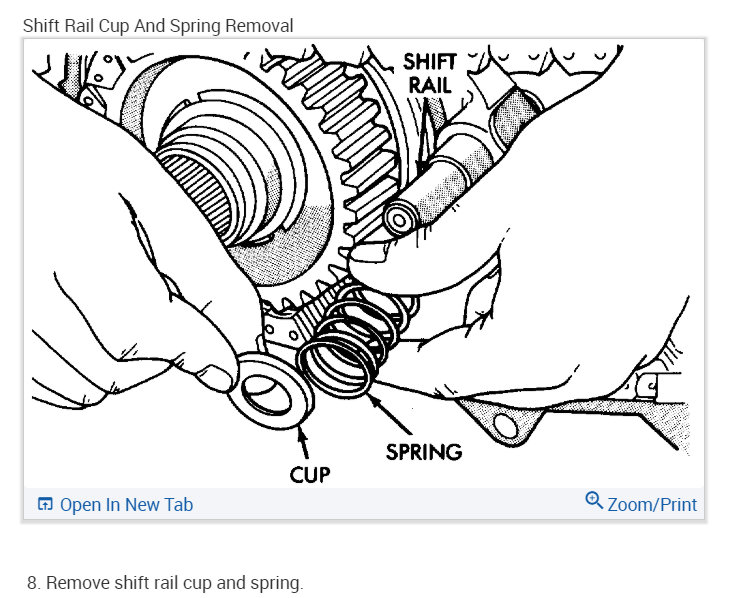 Shift Rail Cup And Spring Removal

SHIFT RAIL

SPRING

CUP

Open In New Tab

Zoom/Print

8. Remove shift rail cup and spring.