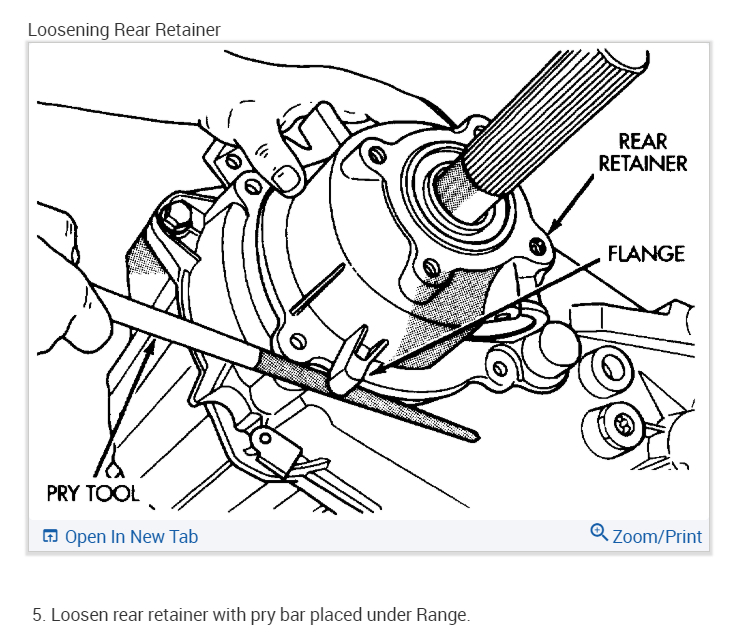 Loosening Rear Retainer

REAR RETAINER

FLANGE

PRY TOOL

Open In New Tab

Zoom/Print

5. Loosen rear retainer with pry bar placed under Range.