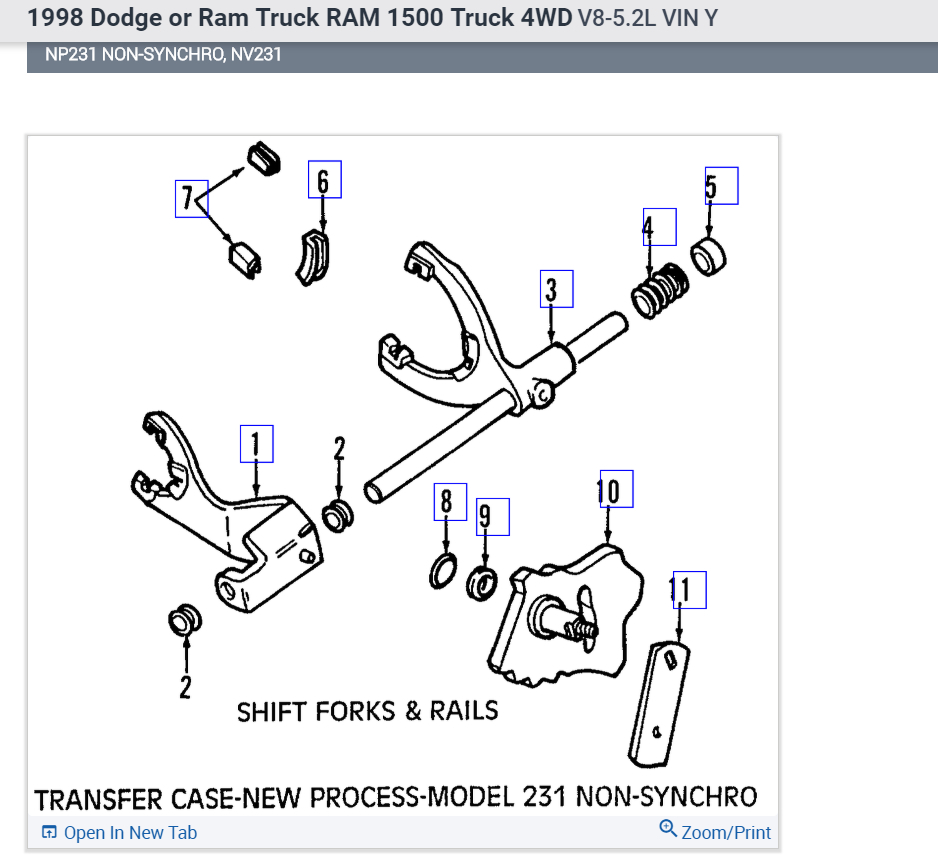 1998 Dodge or Ram Truck RAM 1500 Truck 4WD V8-5.2L VIN Y

NP231 NON-SYNCHRO, NV231

7
6
5
4
3
1
2
8
9
10
11
2

SHIFT FORKS & RAILS

TRANSFER CASE-NEW PROCESS-MODEL 231 NON-SYNCHRO

Open In New Tab
Zoom/Print