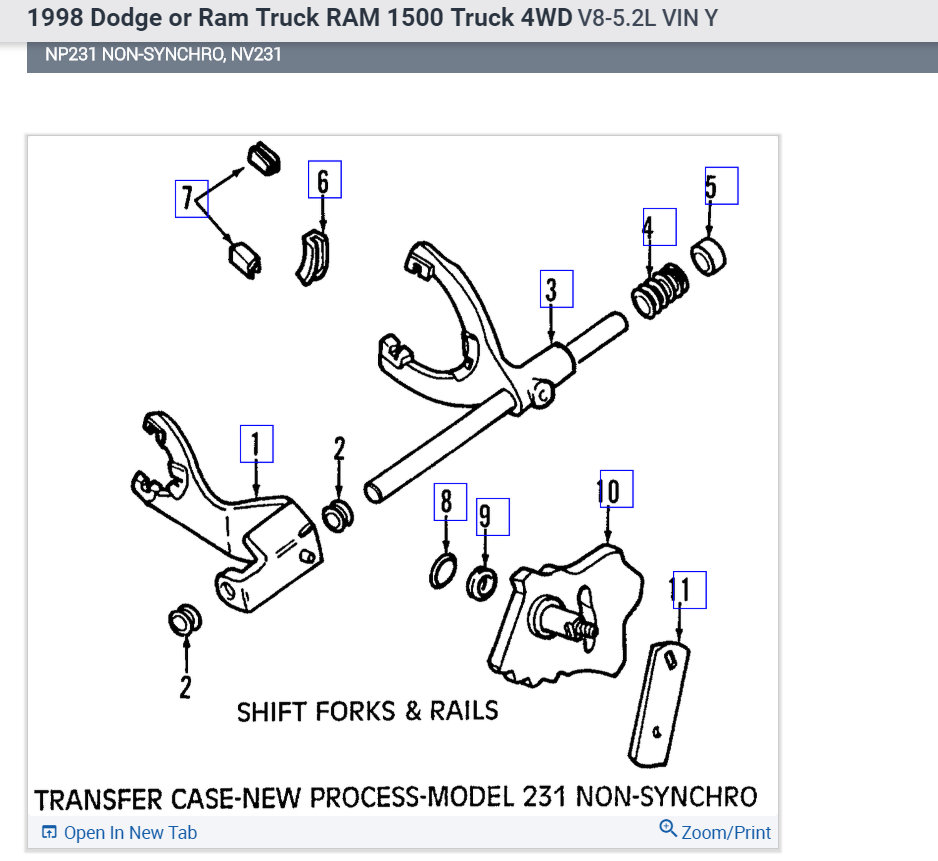 1998 Dodge or Ram Truck RAM 1500 Truck 4WD V8-5.2L VIN Y

NP231 NON-SYNCHRO, NV231

7
6
5
4
3
1
2
8
9
10
11
2

SHIFT FORKS & RAILS

TRANSFER CASE-NEW PROCESS-MODEL 231 NON-SYNCHRO

Open In New Tab
Zoom/Print