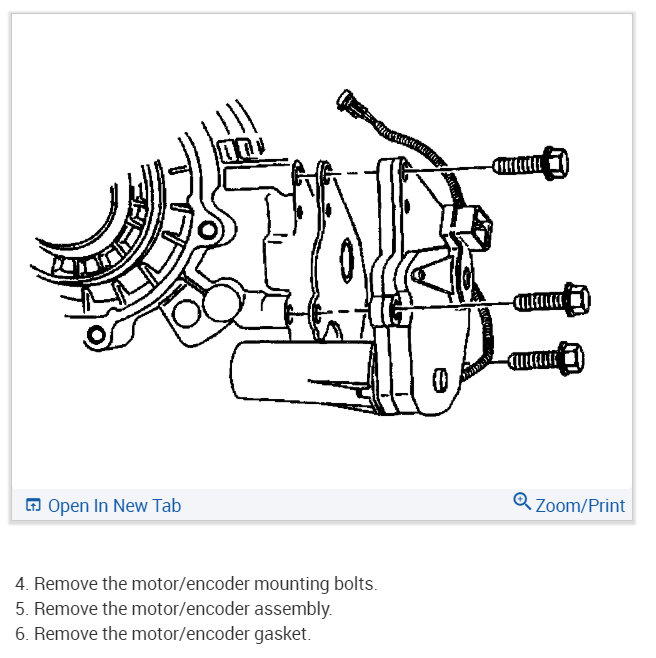 Open In New Tab

Zoom/Print

4. Remove the motor/encoder mounting bolts.
5. Remove the motor/encoder assembly.
6. Remove the motor/encoder gasket.