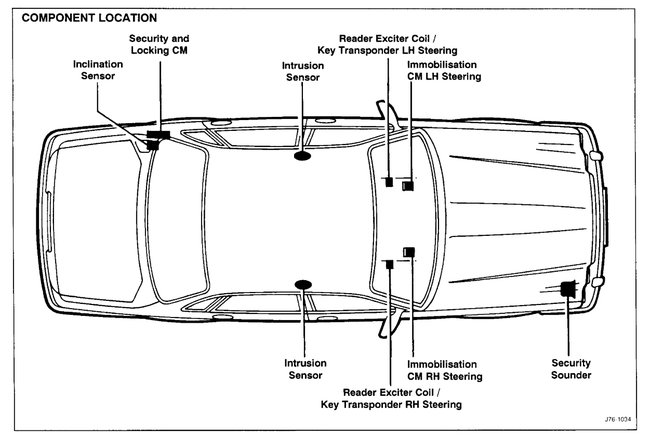 COMPONENT LOCATION

Security and Locking CM

Inclination Sensor

Intrusion Sensor

Reader Exciter Coil / Key Transponder LH Steering

Immobilisation CM LH Steering

Intrusion Sensor

Immobilisation CM RH Steering

Reader Exciter Coil / Key Transponder RH Steering

Security Sounder

J76 1034