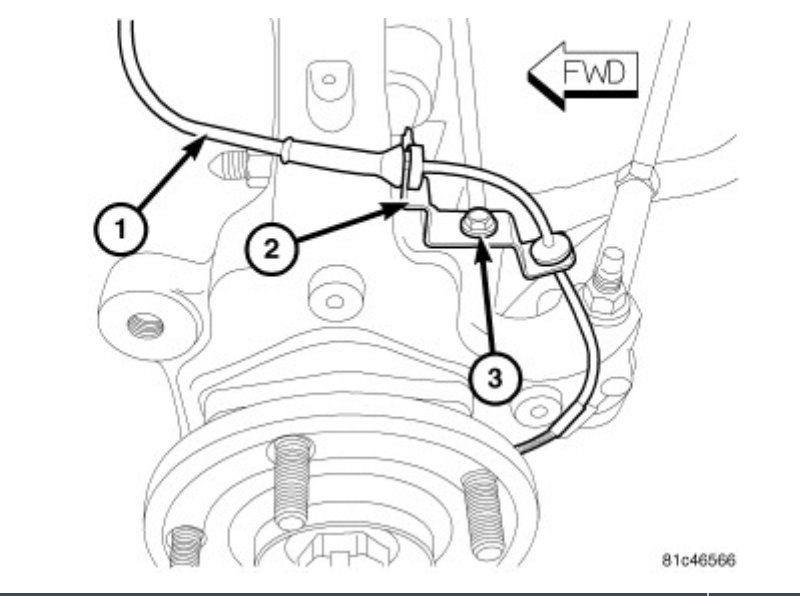 FWD

1

2

3

81c46566