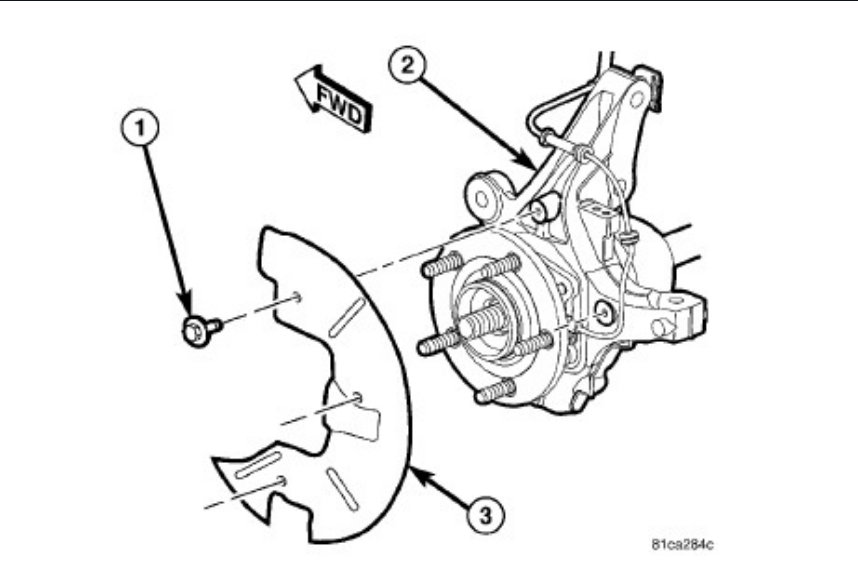 FWD
2
1
3
81ca284c