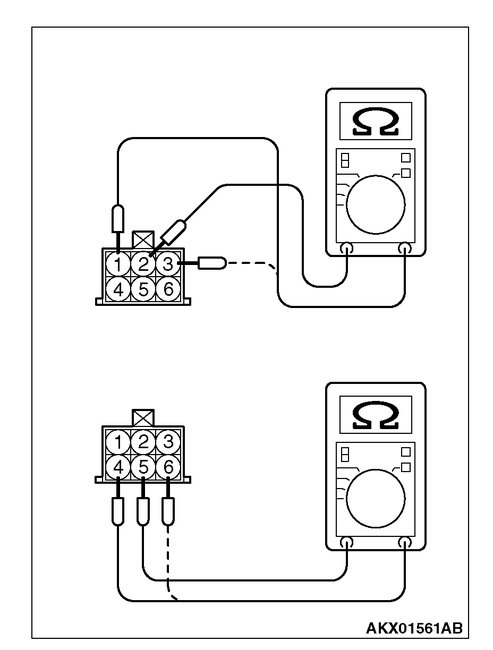 Ω

1 2 3
4 5 6

Ω

1 2 3
4 5 6

AKX01561AB