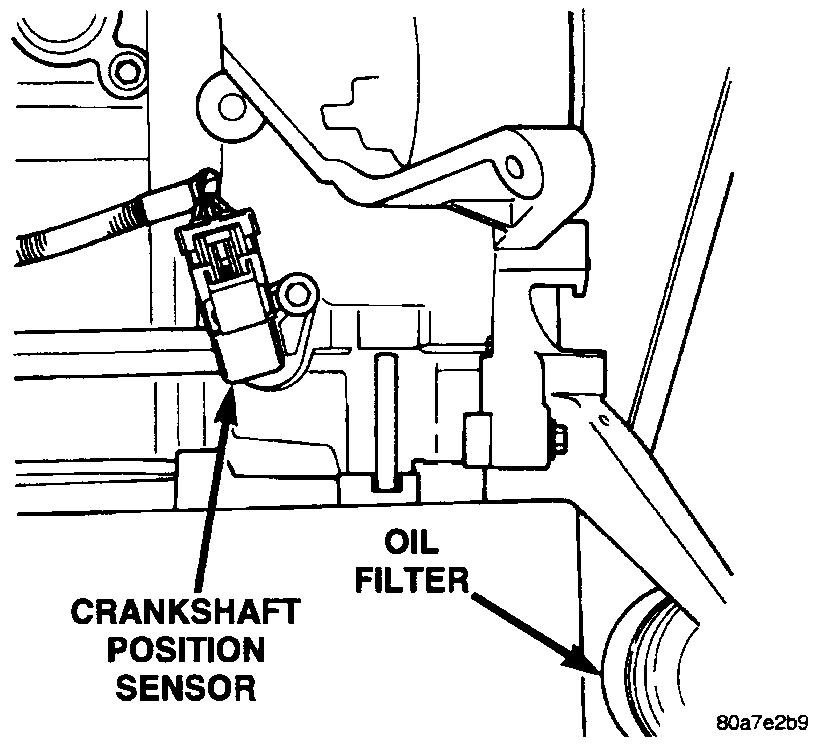 OIL FILTER

CRANKSHAFT POSITION SENSOR

80a7e2b9