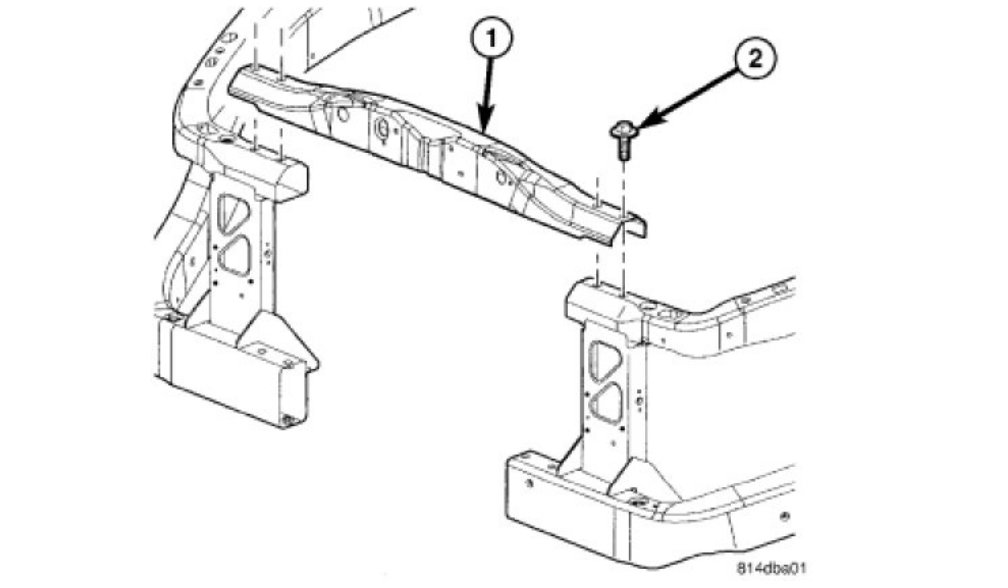 1
2
814dba01