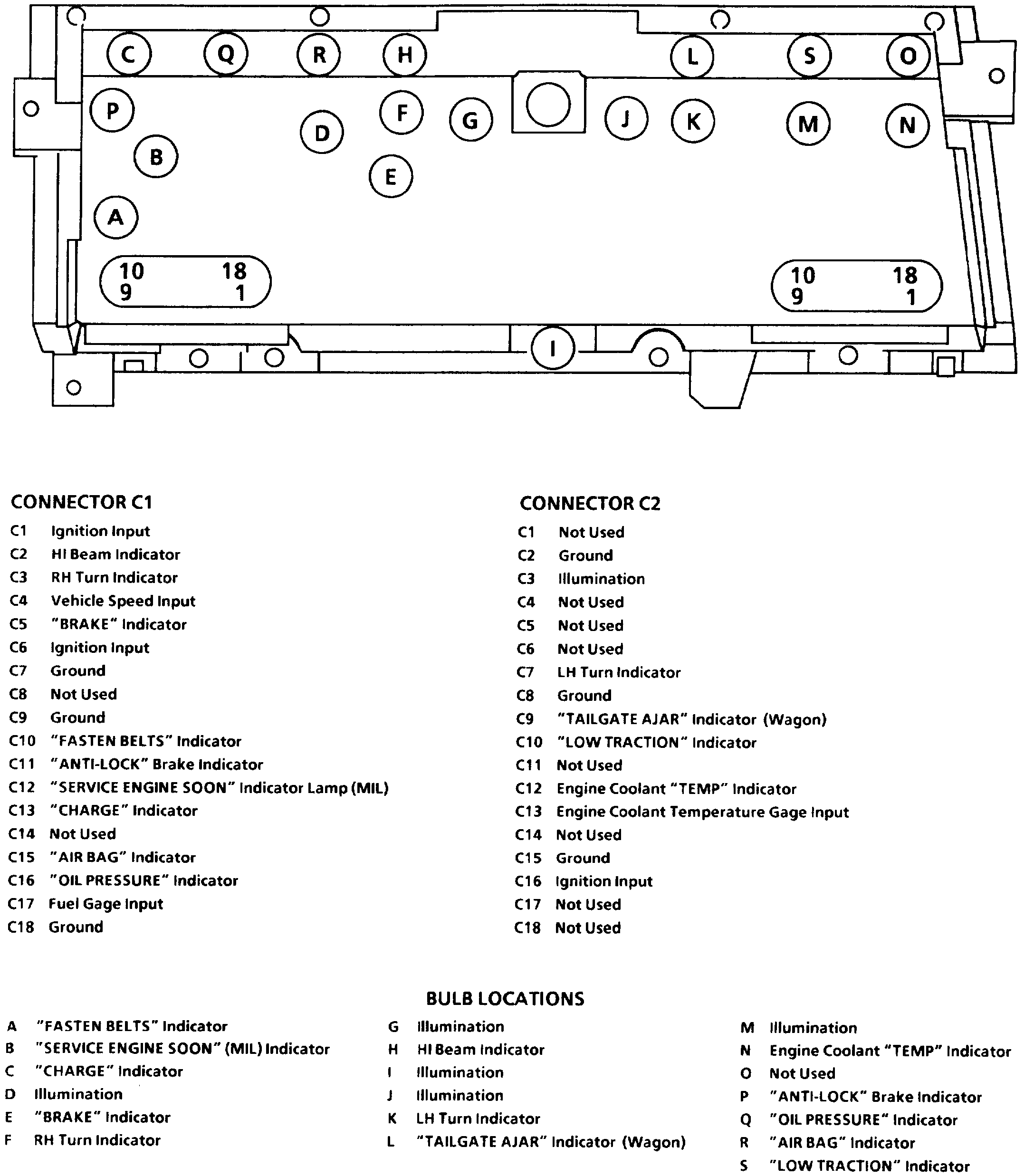 C Q R H L S O
P F G J K M N
D
B
E
A
10 18
9 1
10 18
9 1
I

CONNECTOR C1
C1 Ignition Input
C2 HI Beam Indicator
C3 RH Turn Indicator
C4 Vehicle Speed Input
C5 "BRAKE" Indicator
C6 Ignition Input
C7 Ground
C8 Not Used
C9 Ground
C10 "FASTEN BELTS" Indicator
C11 "ANTI-LOCK" Brake Indicator
C12 "SERVICE ENGINE SOON" Indicator Lamp (MIL)
C13 "CHARGE" Indicator
C14 Not Used
C15 "AIR BAG" Indicator
C16 "OIL PRESSURE" Indicator
C17 Fuel Gage Input
C18 Ground

CONNECTOR C2
C1 Not Used
C2 Ground
C3 Illumination
C4 Not Used
C5 Not Used
C6 Not Used
C7 LH Turn Indicator
C8 Ground
C9 "TAILGATE AJAR" Indicator (Wagon)
C10 "LOW TRACTION" Indicator
C11 Not Used
C12 Engine Coolant "TEMP" Indicator
C13 Engine Coolant Temperature Gage Input
C14 Not Used
C15 Ground
C16 Ignition Input
C17 Not Used
C18 Not Used

BULB LOCATIONS
A "FASTEN BELTS" Indicator
B "SERVICE ENGINE SOON" (MIL) Indicator
C "CHARGE" Indicator
D Illumination
E "BRAKE" Indicator
F RH Turn Indicator

G Illumination
H HI Beam Indicator
I Illumination
J Illumination
K LH Turn Indicator
L "TAILGATE AJAR" Indicator (Wagon)

M Illumination
N Engine Coolant "TEMP" Indicator
O Not Used
P "ANTI-LOCK" Brake Indicator
Q "OIL PRESSURE" Indicator
R "AIR BAG" Indicator
S "LOW TRACTION" Indicator