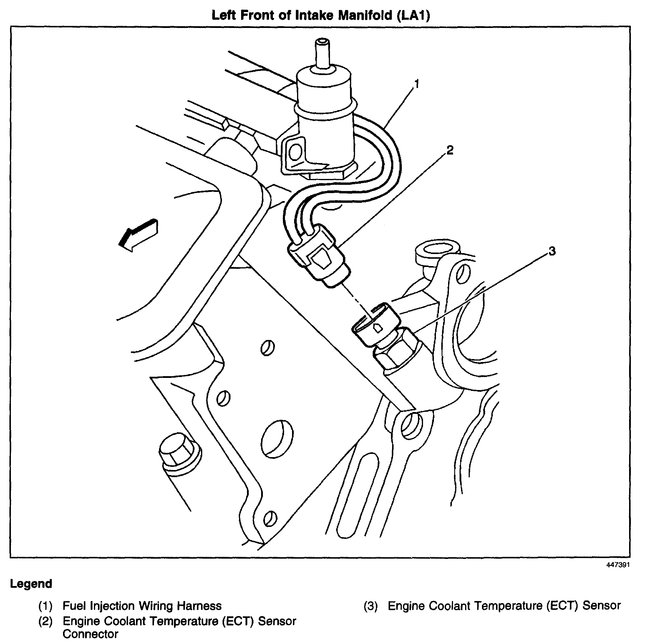 Left Front of Intake Manifold (LA1)

1

2

3

447391

Legend

(1) Fuel Injection Wiring Harness
(2) Engine Coolant Temperature (ECT) Sensor Connector

(3) Engine Coolant Temperature (ECT) Sensor