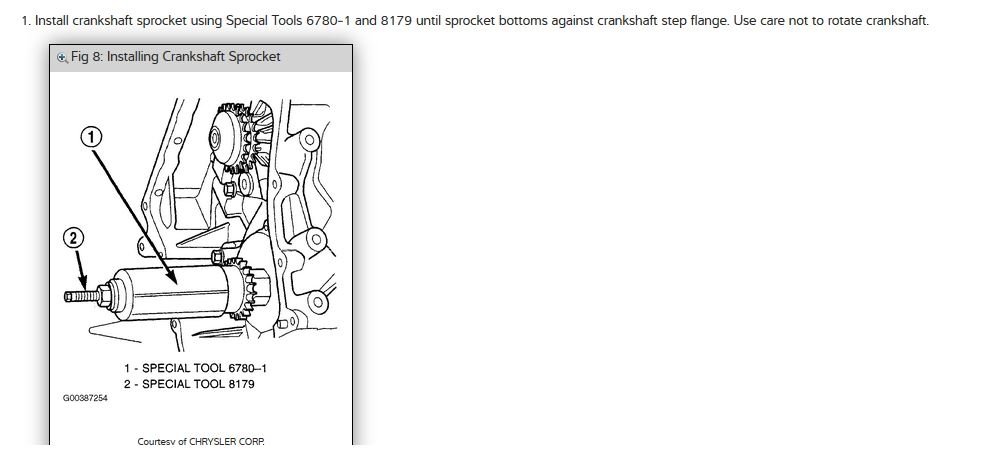 1. Install crankshaft sprocket using Special Tools 6780-1 and 8179 until sprocket bottoms against crankshaft step flange. Use care not to rotate crankshaft.

Fig 8: Installing Crankshaft Sprocket

1

2

1 - SPECIAL TOOL 6780–1
2 - SPECIAL TOOL 8179

G00387254

Courtesy of CHRYSLER CORP.