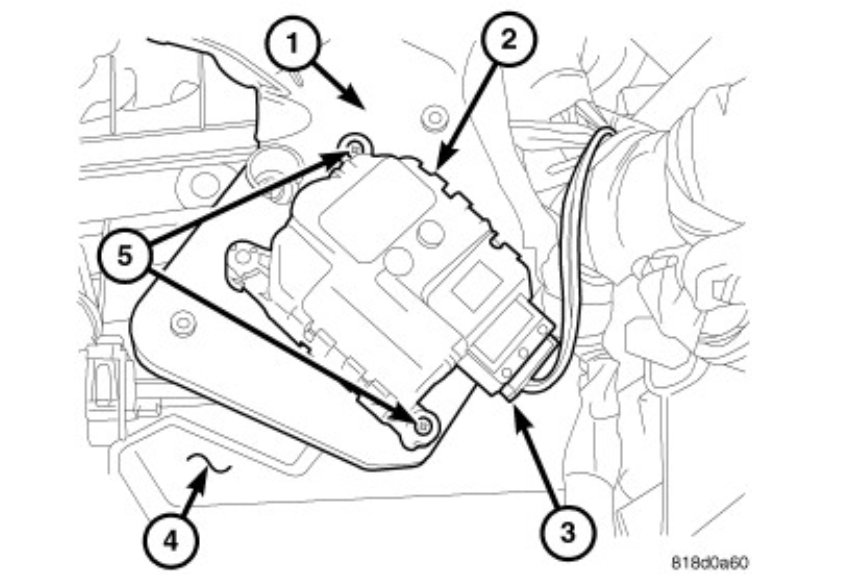 1
2
5
4
3
818d0a60