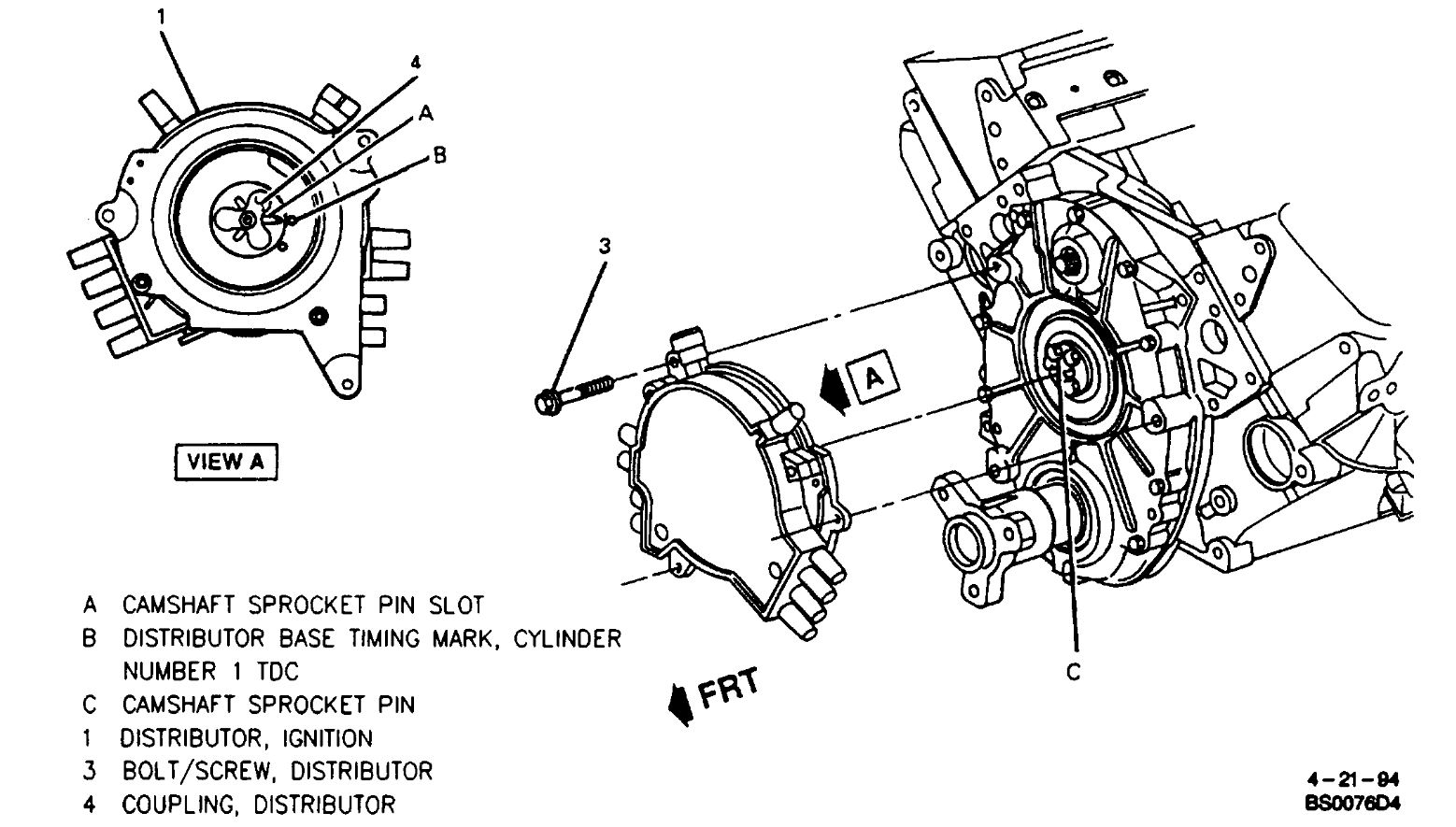 1

4

A

B

3

A

VIEW A

C

FRT

A CAMSHAFT SPROCKET PIN SLOT
B DISTRIBUTOR BASE TIMING MARK, CYLINDER NUMBER 1 TDC
C CAMSHAFT SPROCKET PIN
1 DISTRIBUTOR, IGNITION
3 BOLT/SCREW, DISTRIBUTOR
4 COUPLING, DISTRIBUTOR

4-21-94
BS0076D4