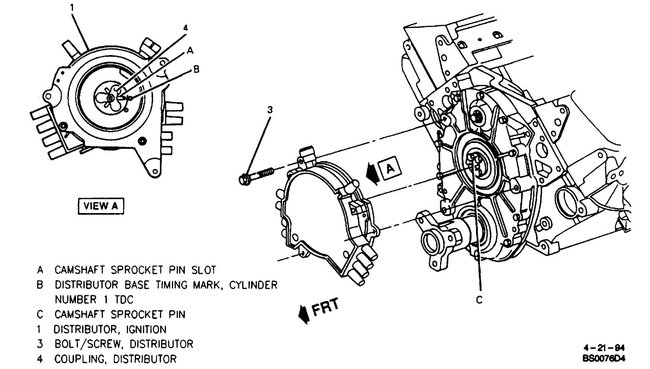 1

4

A

B

3

A

VIEW A

C

FRT

A CAMSHAFT SPROCKET PIN SLOT
B DISTRIBUTOR BASE TIMING MARK, CYLINDER NUMBER 1 TDC
C CAMSHAFT SPROCKET PIN
1 DISTRIBUTOR, IGNITION
3 BOLT/SCREW, DISTRIBUTOR
4 COUPLING, DISTRIBUTOR

4-21-94
BS0076D4