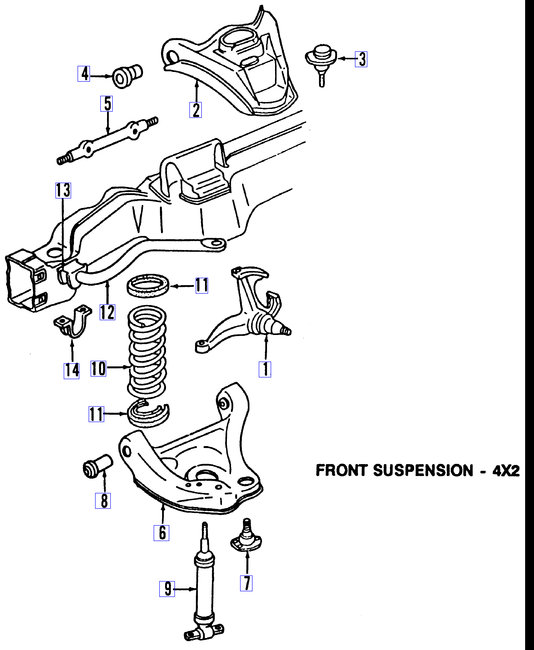 4
3
5
2
13
11
12
14
10
1
11
8
FRONT SUSPENSION - 4X2
6
7
9