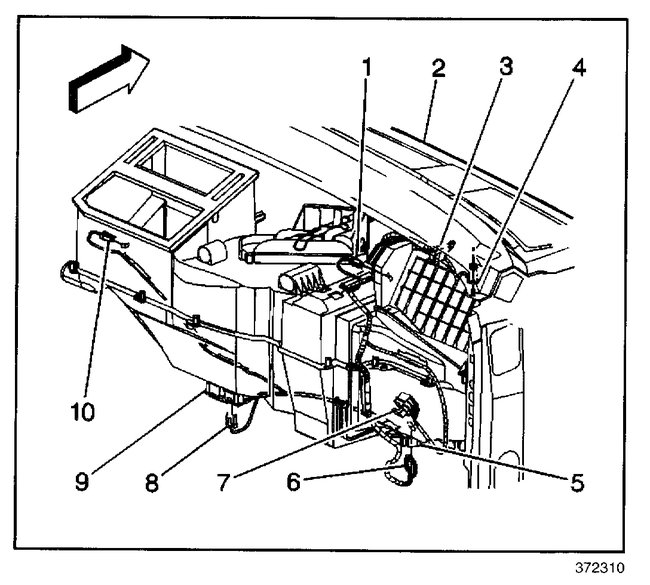 1
2
3
4
10
9
8
7
6
5
372310