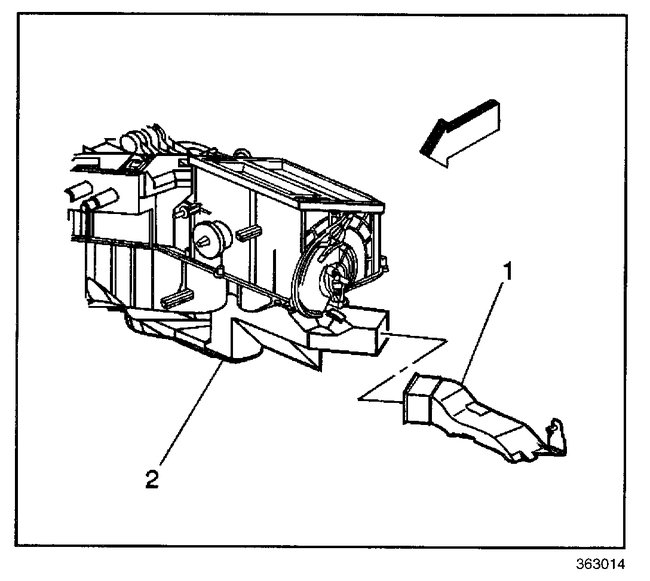 1

2

363014