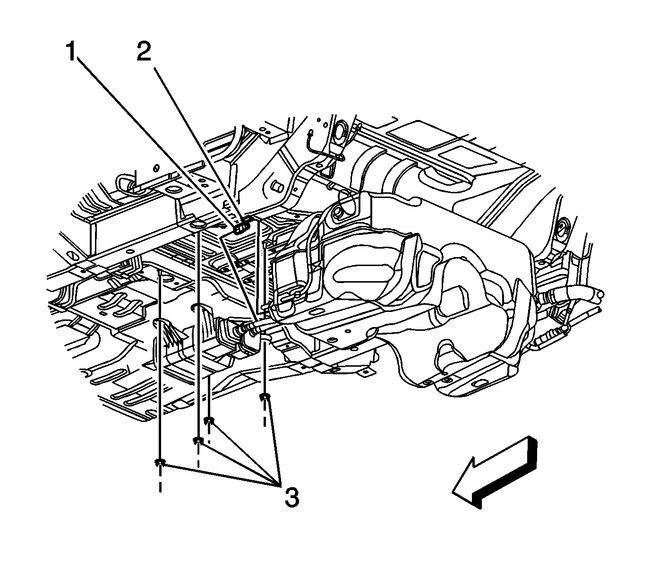 1
2
3