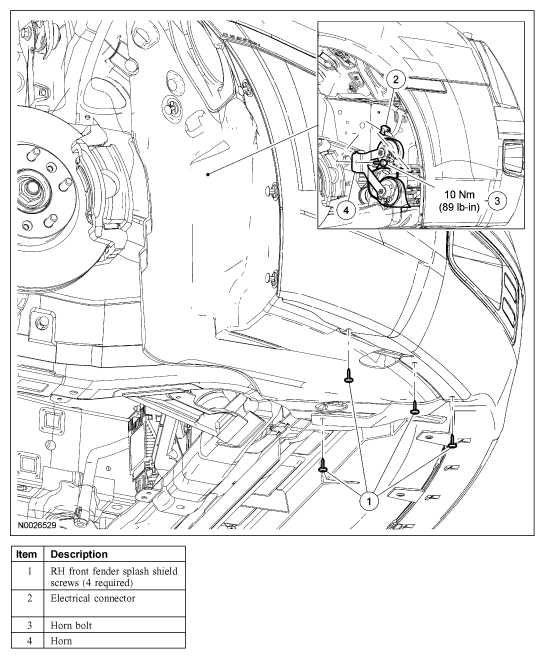 2

10 Nm
(89 lb-in)

3

4

1

N0026529

| Item | Description |
|---|---|
| 1 | RH front fender splash shield screws (4 required) |
| 2 | Electrical connector |
| 3 | Horn bolt |
| 4 | Horn |