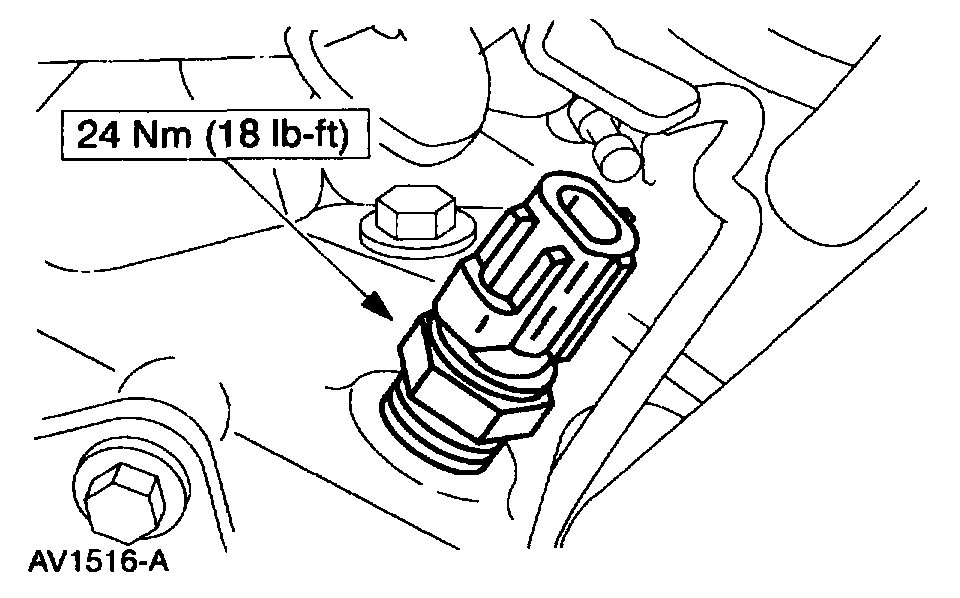 24 Nm (18 lb-ft)

AV1516-A