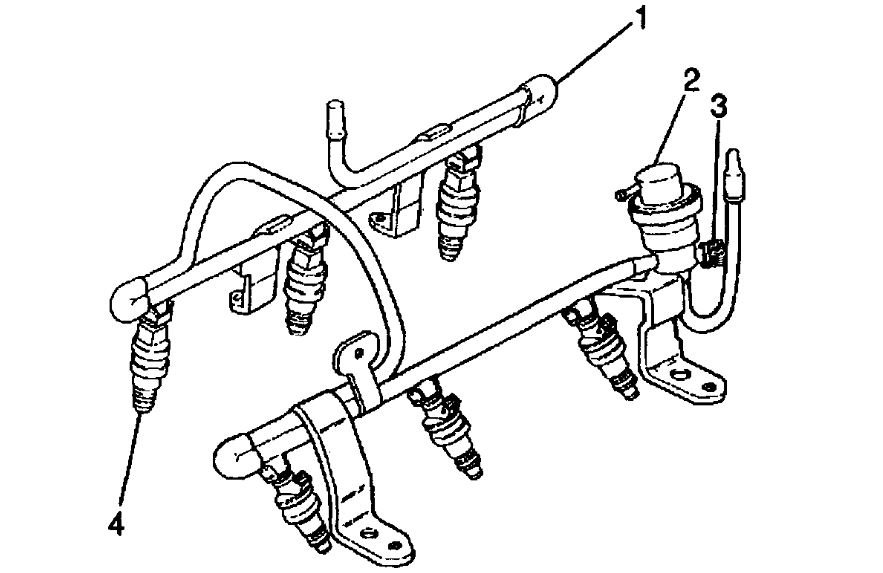 1
2
3
4