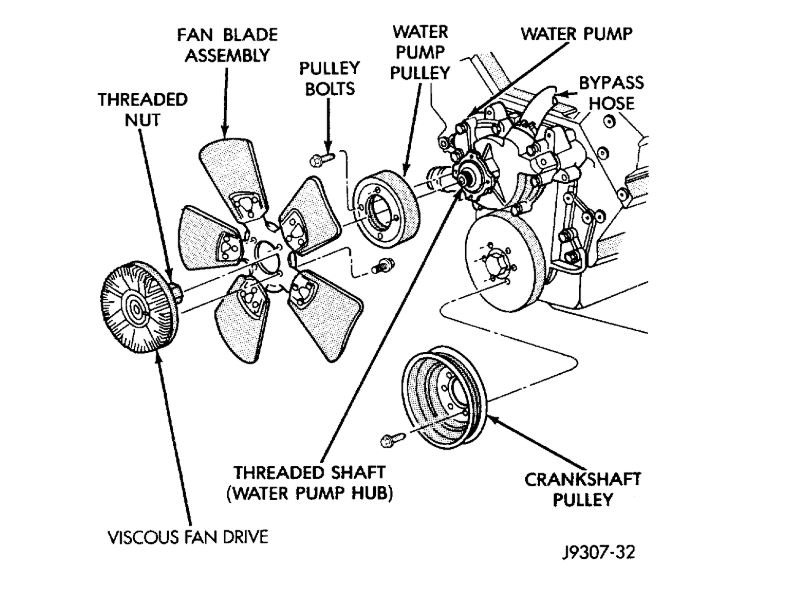 FAN BLADE ASSEMBLY

WATER PUMP PULLEY

WATER PUMP

PULLEY BOLTS

BYPASS HOSE

THREADED NUT

THREADED SHAFT (WATER PUMP HUB)

CRANKSHAFT PULLEY

VISCOUS FAN DRIVE

J9307-32