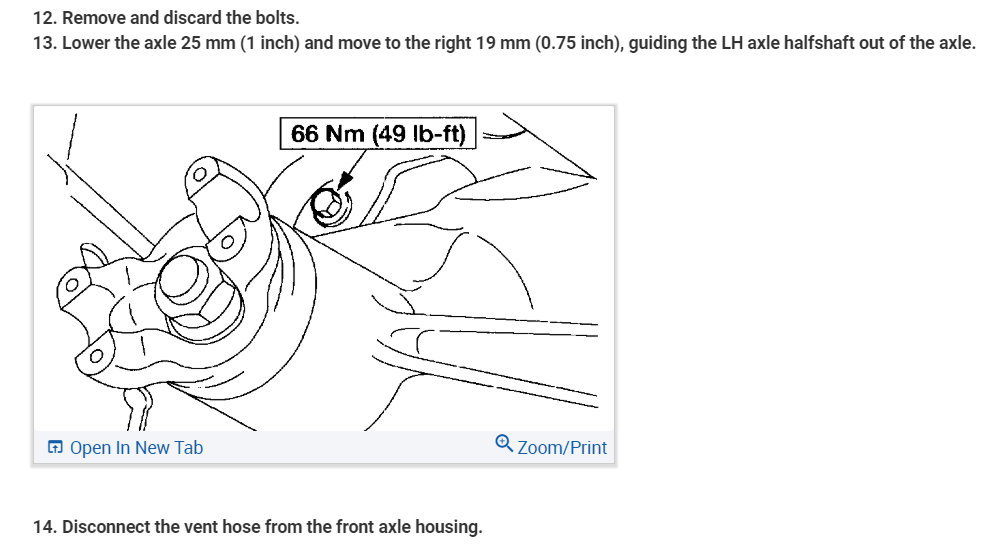 12. Remove and discard the bolts.
13. Lower the axle 25 mm (1 inch) and move to the right 19 mm (0.75 inch), guiding the LH axle halfshaft out of the axle.

66 Nm (49 lb-ft)

Open In New Tab
Zoom/Print

14. Disconnect the vent hose from the front axle housing.