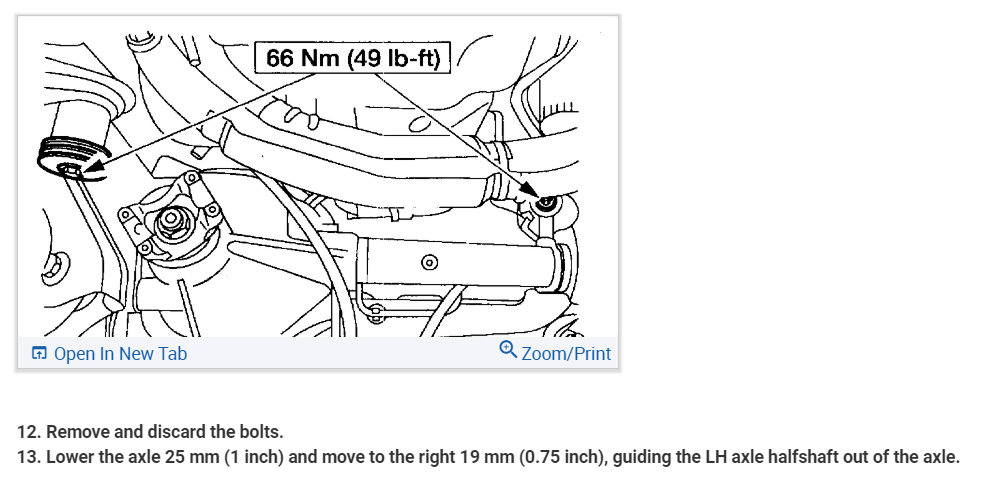 66 Nm (49 lb-ft)

Open In New Tab

Zoom/Print

12. Remove and discard the bolts.
13. Lower the axle 25 mm (1 inch) and move to the right 19 mm (0.75 inch), guiding the LH axle halfshaft out of the axle.