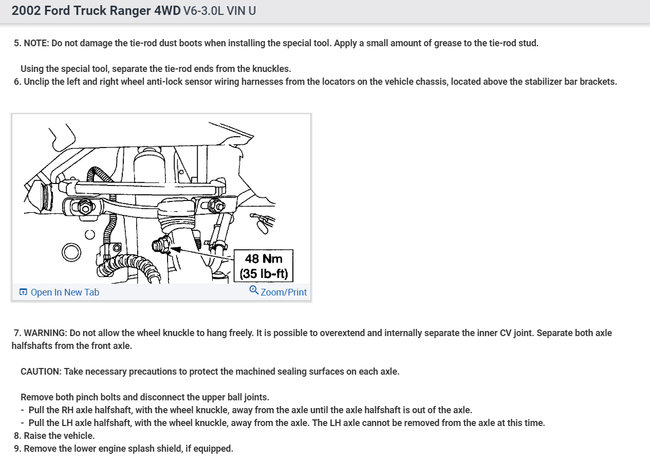 2002 Ford Truck Ranger 4WD V6-3.0L VIN U

5. NOTE: Do not damage the tie-rod dust boots when installing the special tool. Apply a small amount of grease to the tie-rod stud.

Using the special tool, separate the tie-rod ends from the knuckles.
6. Unclip the left and right wheel anti-lock sensor wiring harnesses from the locators on the vehicle chassis, located above the stabilizer bar brackets.

48 Nm (35 lb-ft)

Open In New Tab

Zoom/Print

7. WARNING: Do not allow the wheel knuckle to hang freely. It is possible to overextend and internally separate the inner CV joint. Separate both axle halfshafts from the front axle.

CAUTION: Take necessary precautions to protect the machined sealing surfaces on each axle.

Remove both pinch bolts and disconnect the upper ball joints.
- Pull the RH axle halfshaft, with the wheel knuckle, away from the axle until the axle halfshaft is out of the axle.
- Pull the LH axle halfshaft, with the wheel knuckle, away from the axle. The LH axle cannot be removed from the axle at this time.
8. Raise the vehicle.
9. Remove the lower engine splash shield, if equipped.