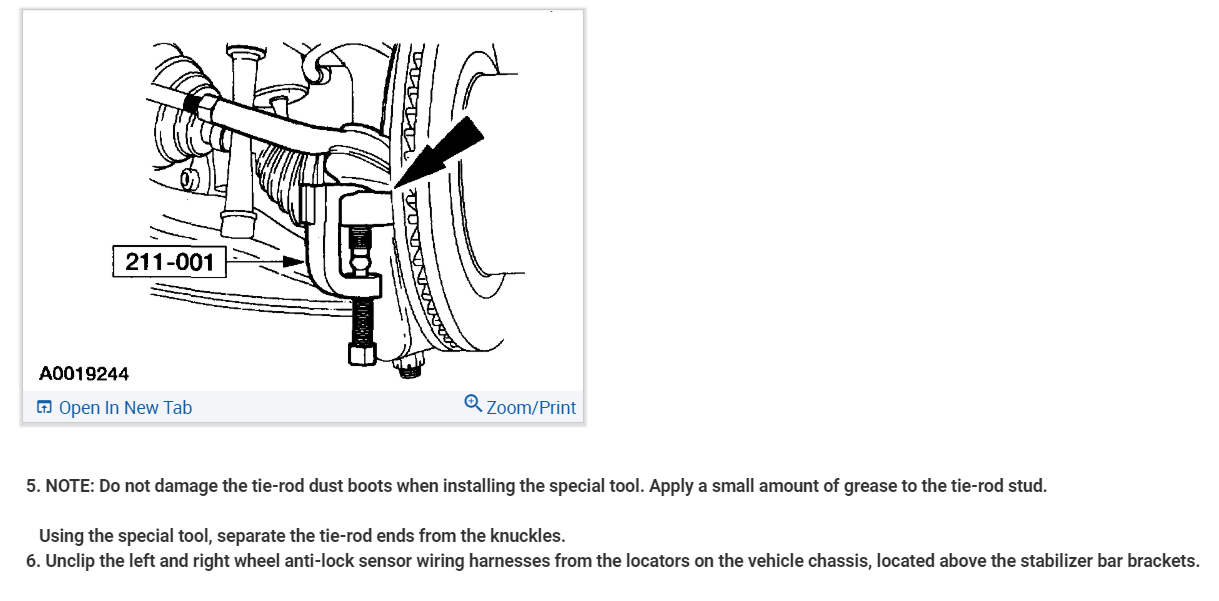 211-001

A0019244

Open In New Tab

Zoom/Print

5. NOTE: Do not damage the tie-rod dust boots when installing the special tool. Apply a small amount of grease to the tie-rod stud.

Using the special tool, separate the tie-rod ends from the knuckles.

6. Unclip the left and right wheel anti-lock sensor wiring harnesses from the locators on the vehicle chassis, located above the stabilizer bar brackets.