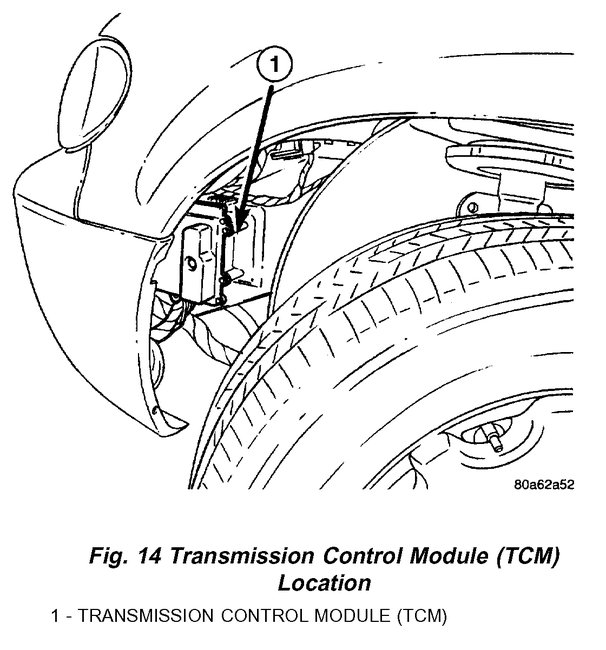 1

80a62a52

Fig. 14 Transmission Control Module (TCM) Location

1 - TRANSMISSION CONTROL MODULE (TCM)