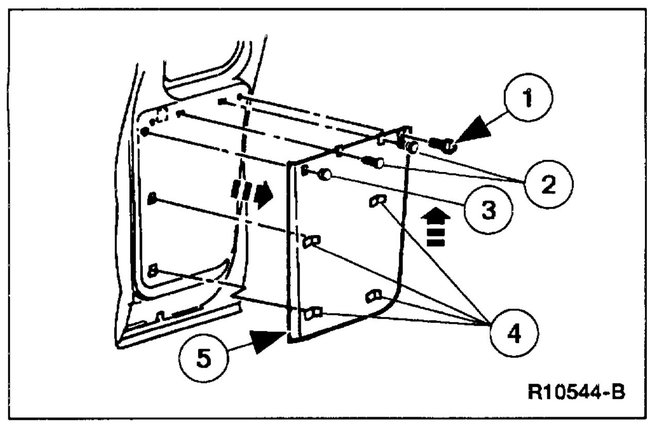 1
2
3
4
5
R10544-B