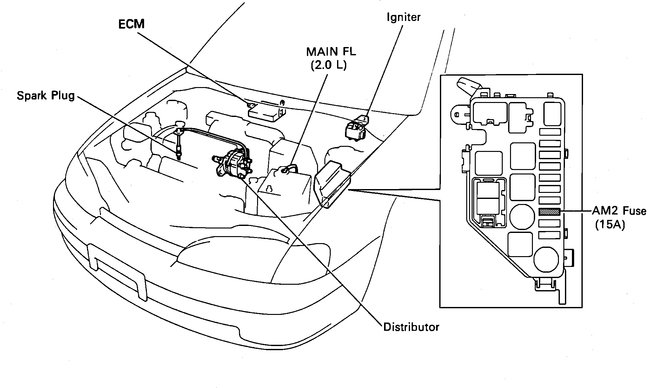 ECM

Igniter

MAIN FL
(2.0 L)

Spark Plug

AM2 Fuse
(15A)

Distributor