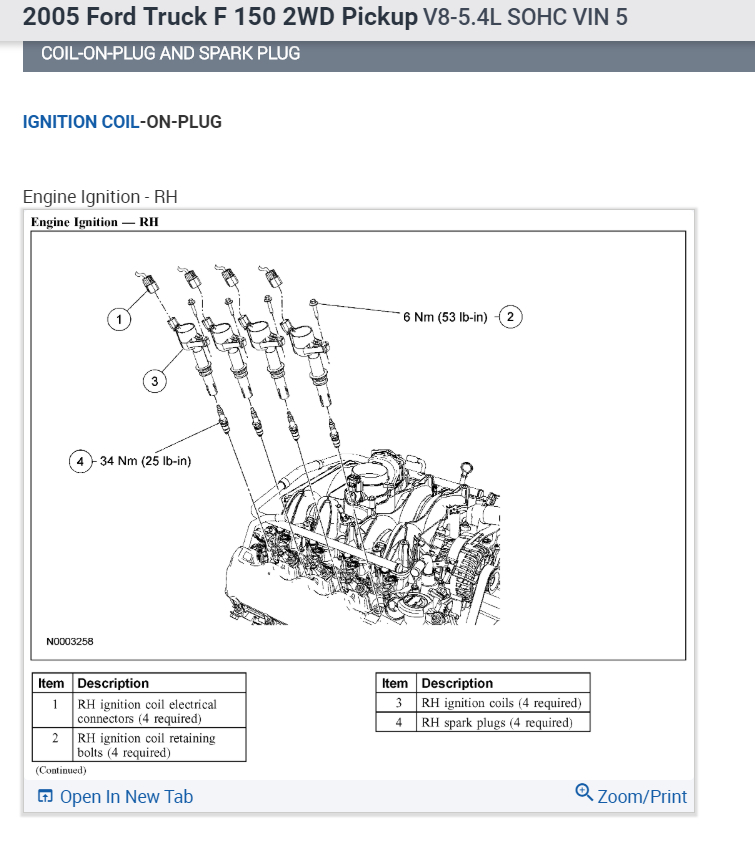 2005 Ford Truck F 150 2WD Pickup V8-5.4L SOHC VIN 5

COIL-ON-PLUG AND SPARK PLUG

IGNITION COIL-ON-PLUG

Engine Ignition - RH

Engine Ignition — RH

1

6 Nm (53 lb-in) 2

3

4 34 Nm (25 lb-in)

N0003258

| Item | Description |
|---|---|
| 1 | RH ignition coil electrical connectors (4 required) |
| 2 | RH ignition coil retaining bolts (4 required) |

(Continued)

| Item | Description |
|---|---|
| 3 | RH ignition coils (4 required) |
| 4 | RH spark plugs (4 required) |

Open In New Tab

Zoom/Print