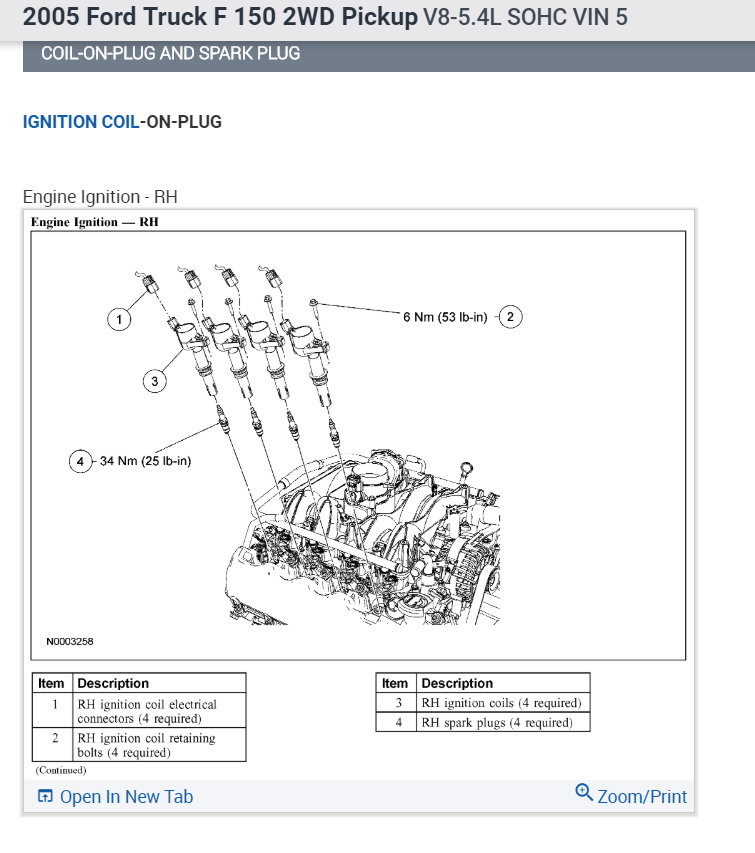 2005 Ford Truck F 150 2WD Pickup V8-5.4L SOHC VIN 5

COIL-ON-PLUG AND SPARK PLUG

IGNITION COIL-ON-PLUG

Engine Ignition - RH

Engine Ignition — RH

1

6 Nm (53 lb-in) 2

3

4 34 Nm (25 lb-in)

N0003258

| Item | Description |
|---|---|
| 1 | RH ignition coil electrical connectors (4 required) |
| 2 | RH ignition coil retaining bolts (4 required) |

(Continued)

| Item | Description |
|---|---|
| 3 | RH ignition coils (4 required) |
| 4 | RH spark plugs (4 required) |

Open In New Tab

Zoom/Print