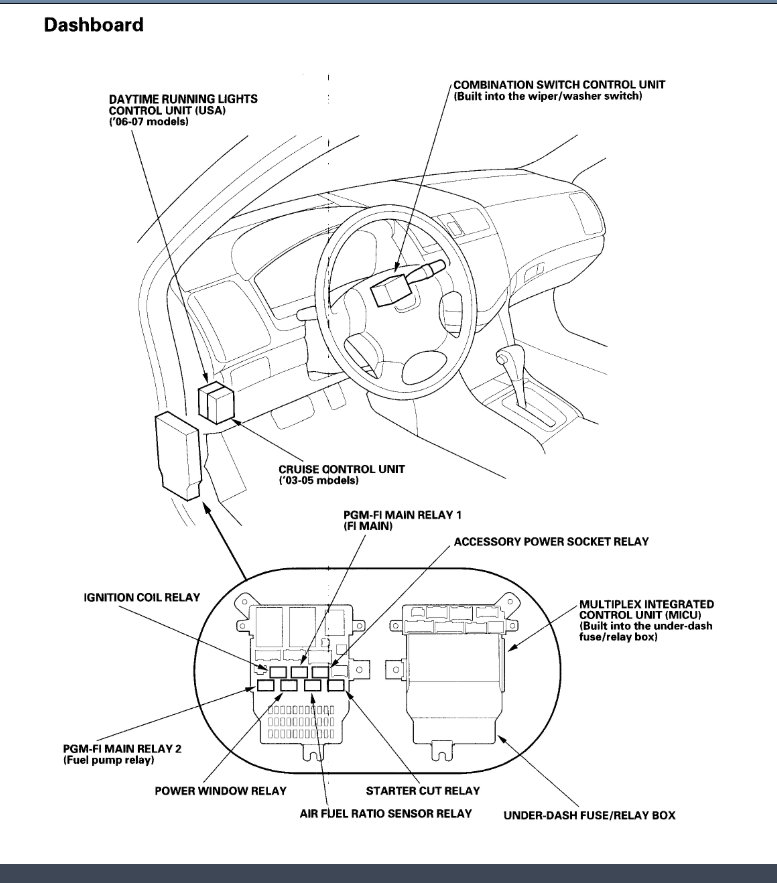 Dashboard

DAYTIME RUNNING LIGHTS CONTROL UNIT (USA) ('06-07 models)

COMBINATION SWITCH CONTROL UNIT (Built into the wiper/washer switch)

CRUISE CONTROL UNIT ('03-05 models)

PGM-FI MAIN RELAY 1 (FI MAIN)

ACCESSORY POWER SOCKET RELAY

IGNITION COIL RELAY

MULTIPLEX INTEGRATED CONTROL UNIT (MICU) (Built into the under-dash fuse/relay box)

PGM-FI MAIN RELAY 2 (Fuel pump relay)

POWER WINDOW RELAY

STARTER CUT RELAY

AIR FUEL RATIO SENSOR RELAY

UNDER-DASH FUSE/RELAY BOX