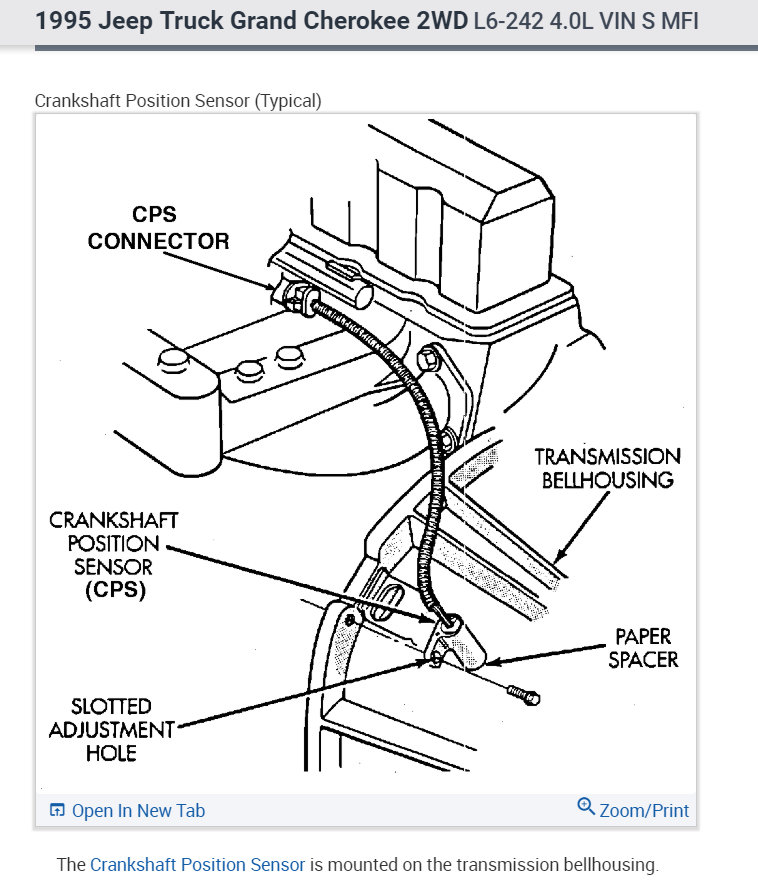 1995 Jeep Truck Grand Cherokee 2WD L6-242 4.0L VIN S MFI

Crankshaft Position Sensor (Typical)

CPS CONNECTOR

TRANSMISSION BELLHOUSING

CRANKSHAFT POSITION SENSOR (CPS)

PAPER SPACER

SLOTTED ADJUSTMENT HOLE

Open In New Tab

Zoom/Print

The Crankshaft Position Sensor is mounted on the transmission bellhousing.