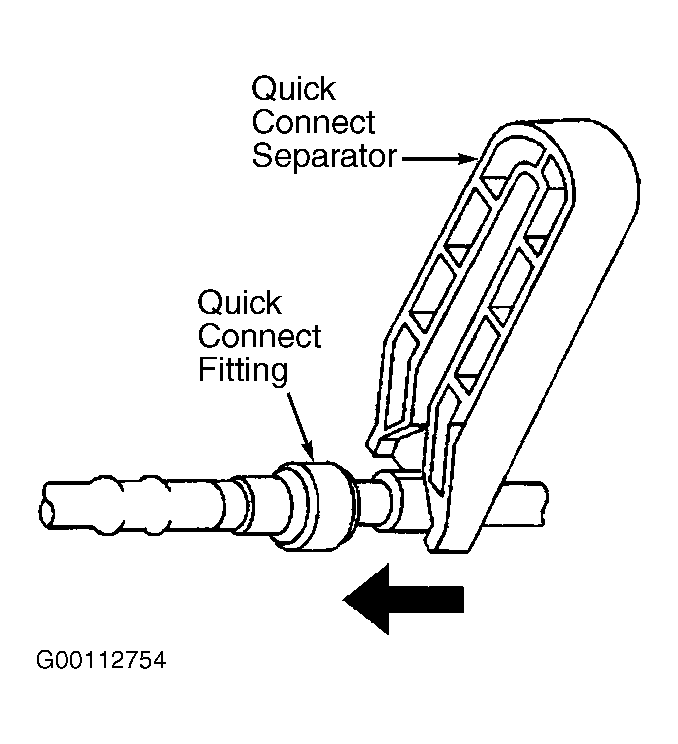 Quick Connect Separator

Quick Connect Fitting

G00112754