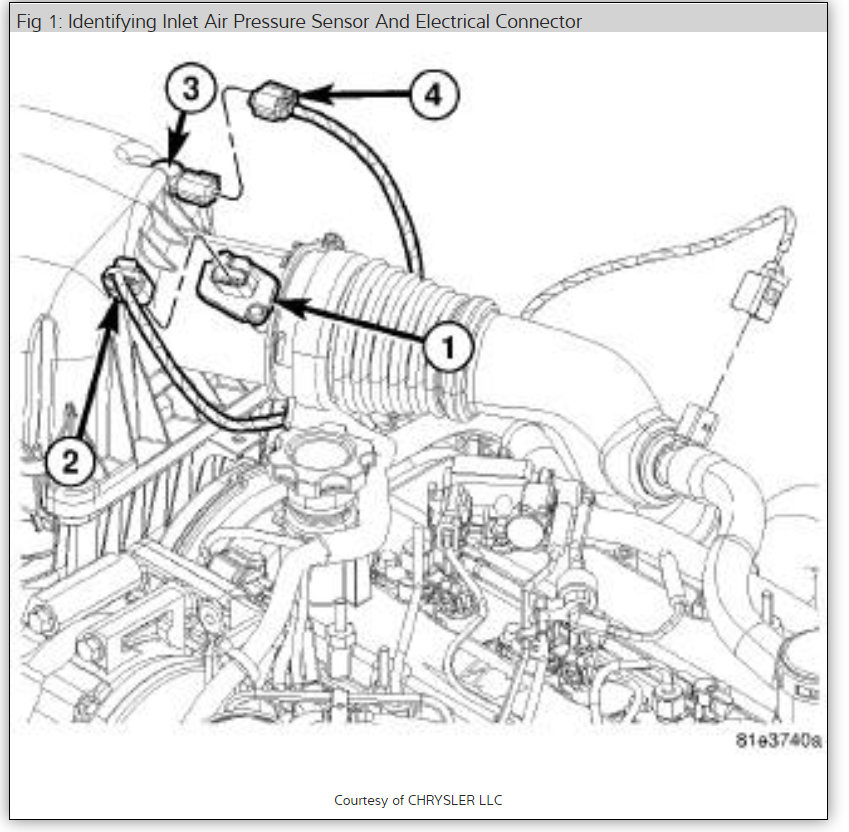 Fig 1: Identifying Inlet Air Pressure Sensor And Electrical Connector

3

4

1

2

81e3740a

Courtesy of CHRYSLER LLC