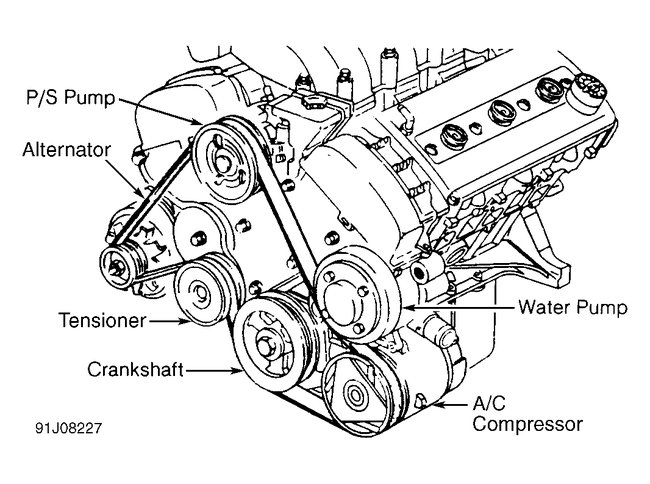 P/S Pump
Alternator
Tensioner
Crankshaft
Water Pump
A/C
Compressor
91J08227