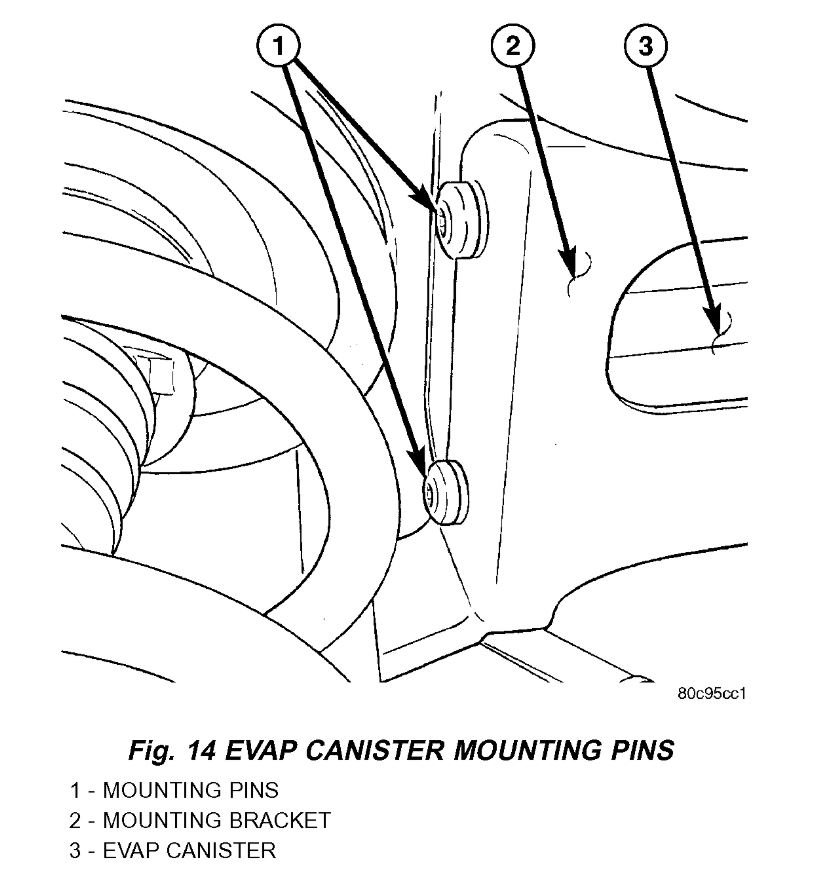 1
2
3
80c95cc1
Fig. 14 EVAP CANISTER MOUNTING PINS
1 - MOUNTING PINS
2 - MOUNTING BRACKET
3 - EVAP CANISTER