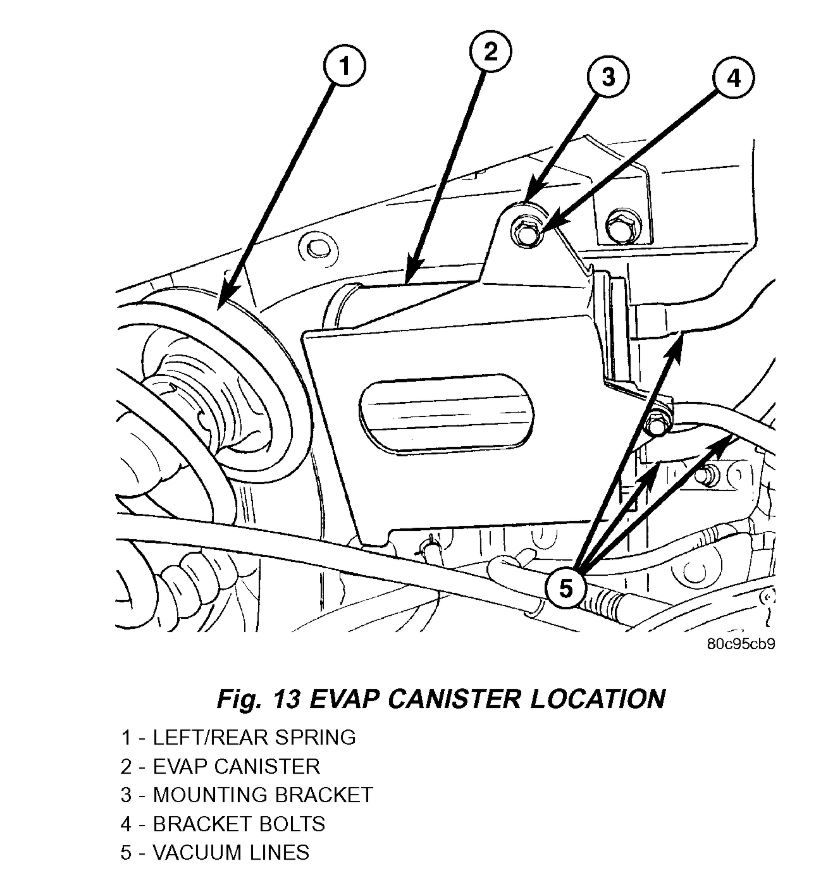 1
2
3
4
5
80c95cb9

Fig. 13 EVAP CANISTER LOCATION

1 - LEFT/REAR SPRING
2 - EVAP CANISTER
3 - MOUNTING BRACKET
4 - BRACKET BOLTS
5 - VACUUM LINES