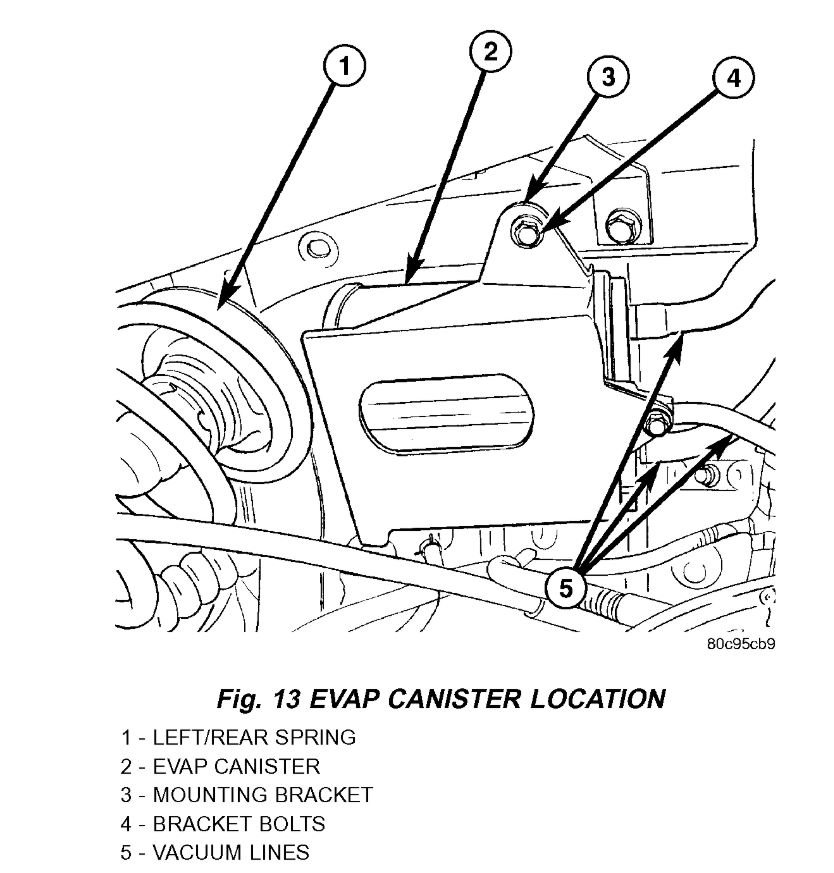 1
2
3
4
5

80c95cb9

Fig. 13 EVAP CANISTER LOCATION

1 - LEFT/REAR SPRING
2 - EVAP CANISTER
3 - MOUNTING BRACKET
4 - BRACKET BOLTS
5 - VACUUM LINES