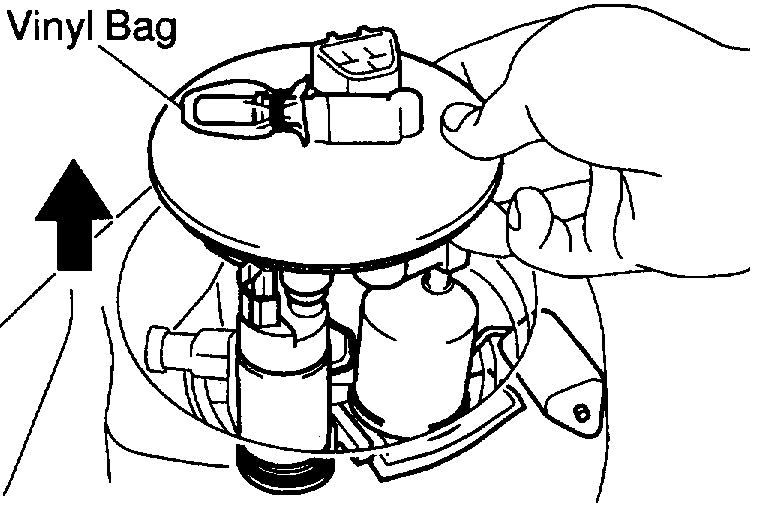 Vinyl Bag