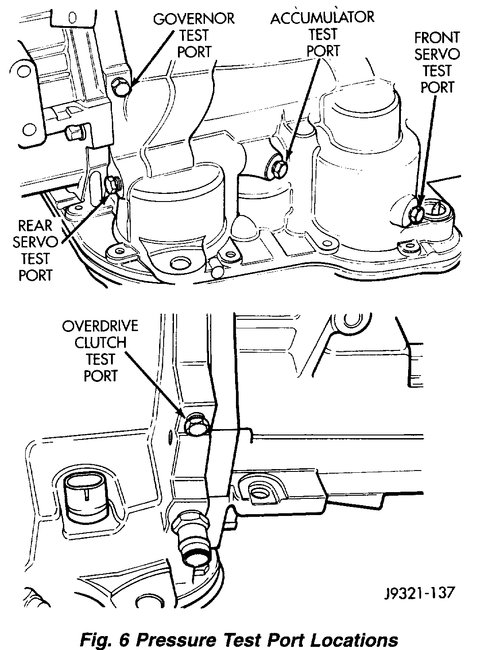 GOVERNOR TEST PORT

ACCUMULATOR TEST PORT

FRONT SERVO TEST PORT

REAR SERVO TEST PORT

OVERDRIVE CLUTCH TEST PORT

J9321-137

Fig. 6 Pressure Test Port Locations