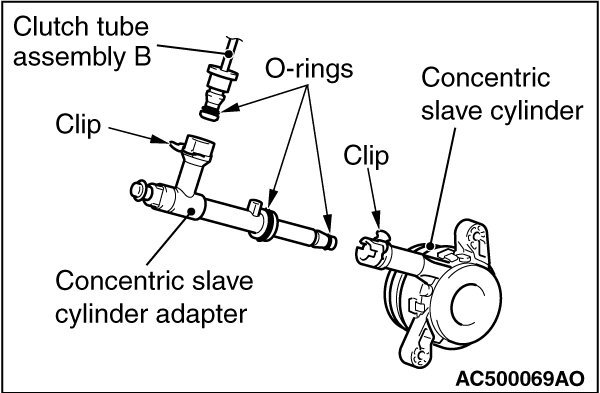 Clutch tube assembly B

O-rings

Concentric slave cylinder

Clip

Clip

Concentric slave cylinder adapter

AC500069AO