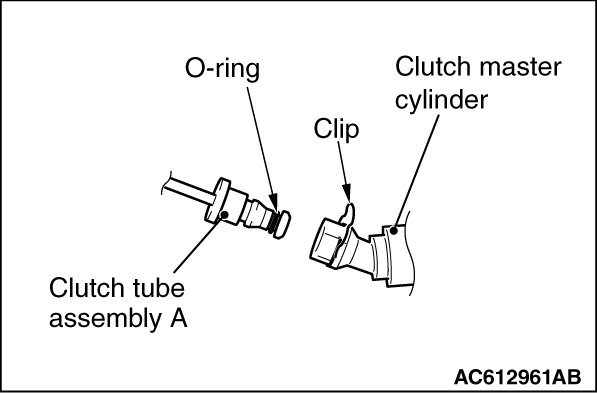 O-ring

Clutch master cylinder

Clip

Clutch tube assembly A

AC612961AB