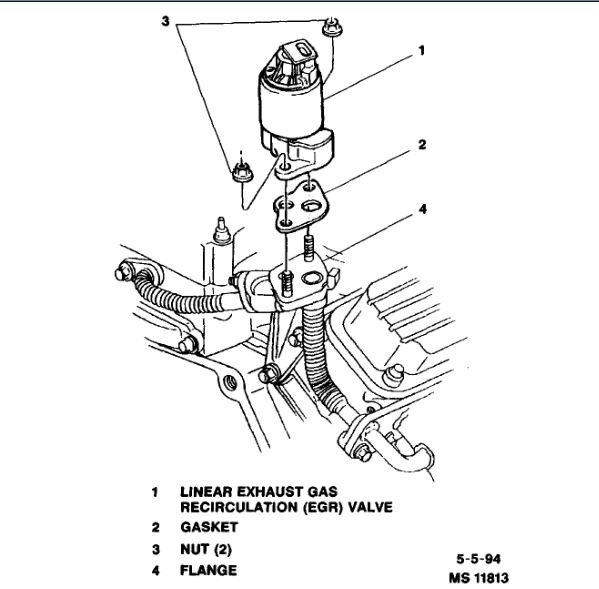 3

1

2

4

1 LINEAR EXHAUST GAS RECIRCULATION (EGR) VALVE

2 GASKET

3 NUT (2)

4 FLANGE

5-5-94
MS 11813