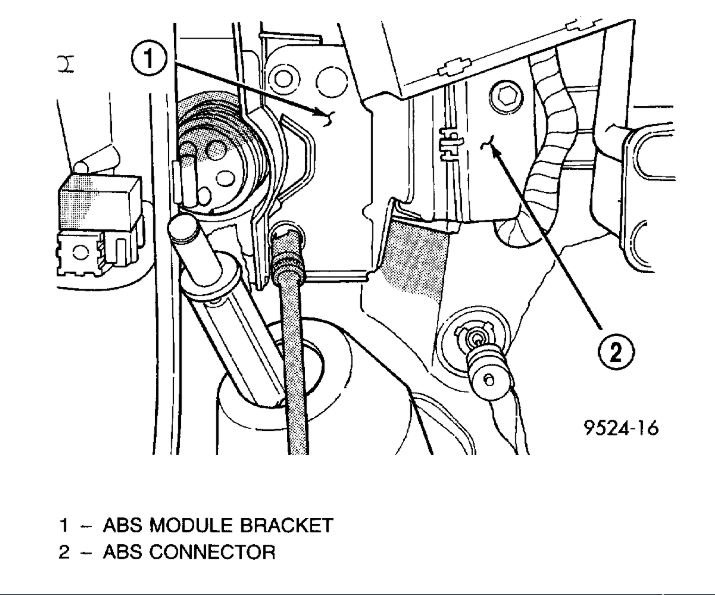 1

2

9524-16

1 – ABS MODULE BRACKET
2 – ABS CONNECTOR